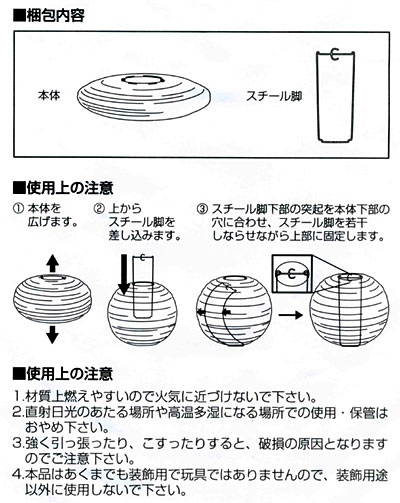 ■梱包内容

本体

スチール脚

■使用上の注意

① 本体を広げます。

② 上からスチール脚を差し込みます。

③ スチール脚下部の突起を本体下部の穴に合わせ、スチール脚を若干しならせながら上部に固定します。

■使用上の注意

1.材質上燃えやすいので火気に近づけないで下さい。
2.直射日光のあたる場所や高温多湿になる場所での使用・保管はおやめ下さい。
3.強く引っ張ったり、こすったりすると、破損の原因となりますのでご注意下さい。
4.本品はあくまでも装飾用で玩具ではありませんので、装飾用途以外に使用しないで下さい。